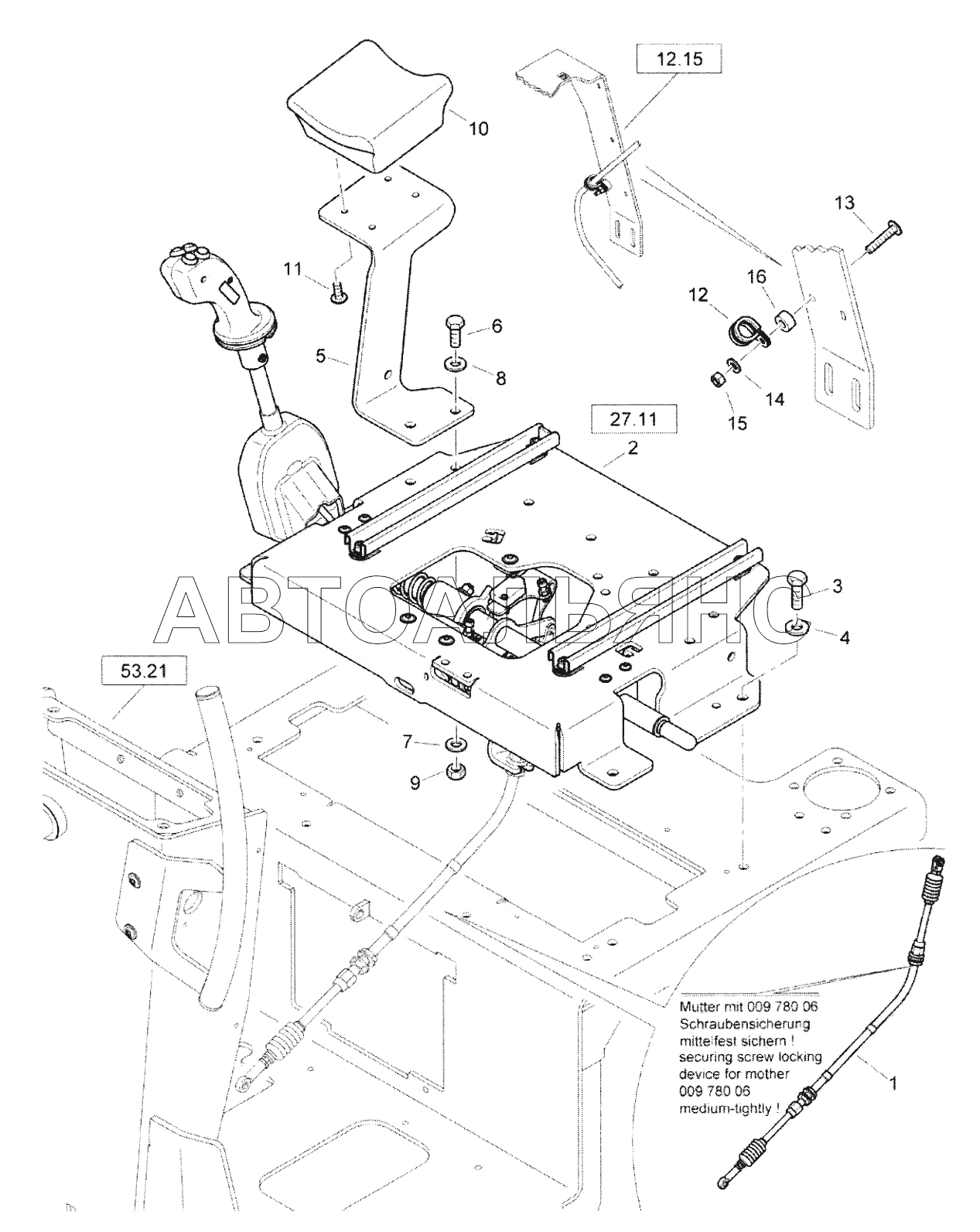 12.15

10

13

11

16

12

6

5

8

14

15

27.11

2

АВТОАЛЬЯНС

3

4

53.21

7

9

Mutter mit 009 780 06 Schraubensicherung mittelfest sichern ! securing screw locking device for mother 009 780 06 medium-tightly !

1