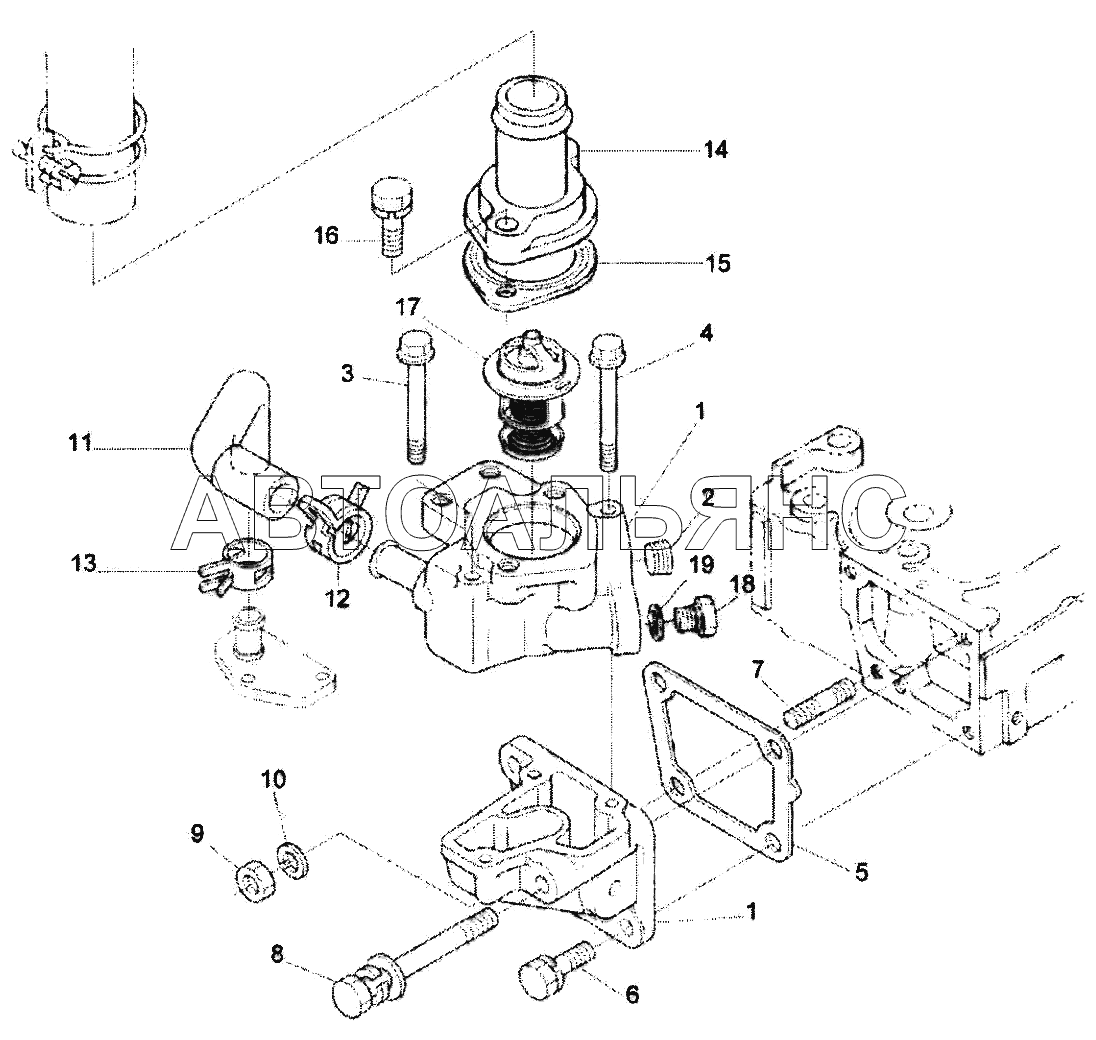 14
16
15
17
3
4
1
11
АВТОАЛЬЯНС
2
13
12
19
18
7
10
9
5
1
8
6