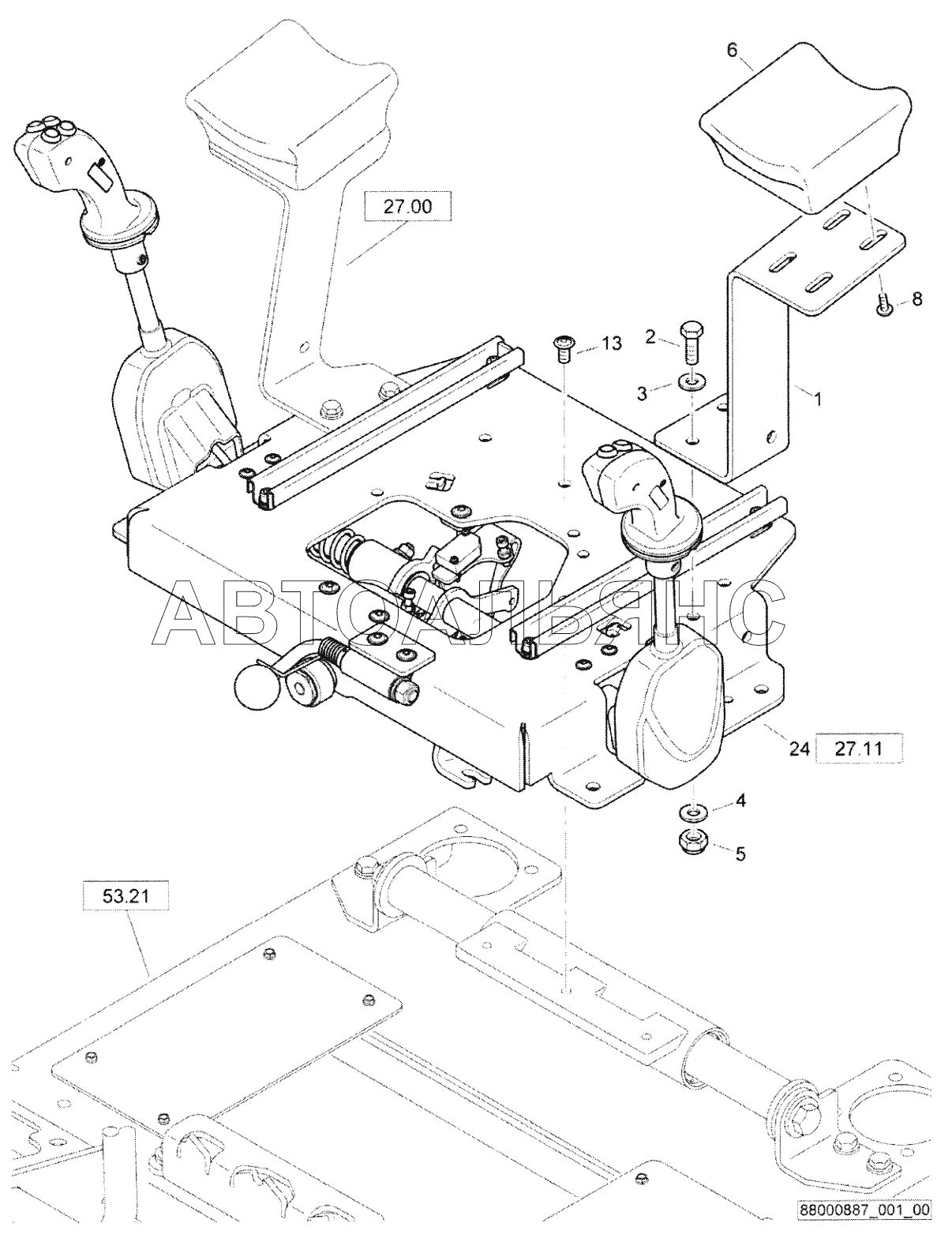 6

27.00

8

13

2

3

1

АВТОАЛЬЯНС

24

27.11

4

5

53.21

88000887_001_00