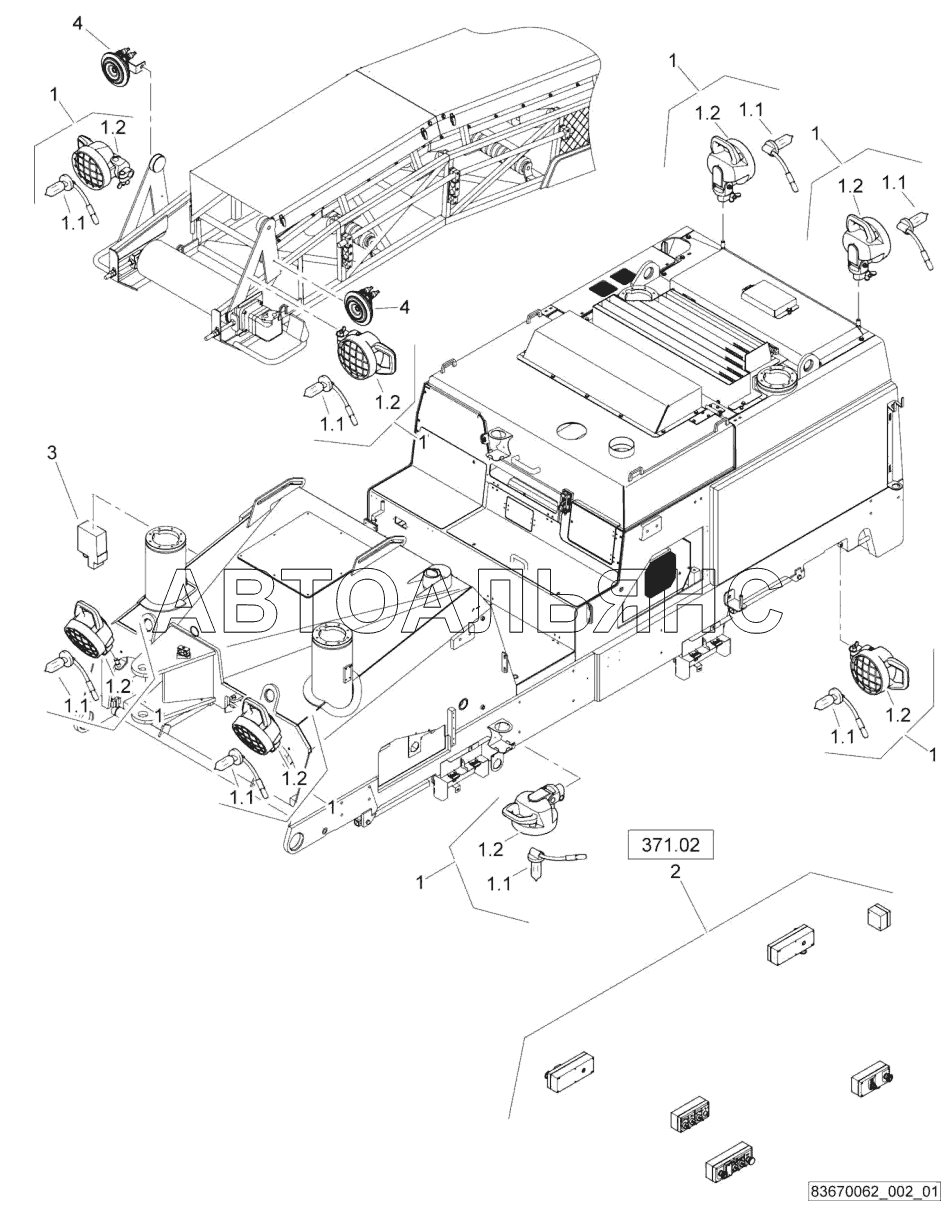 4
1
1.2
1.1
1
1.2
1.1
1
1.2
1.1
4
1.2
1.1
1
3
АВТОАЛЬЯНС
1.2
1.1
1
1.2
1.1
1
1.2
1.1
1
1.2
1.1
1
371.02
2
83670062_002_01