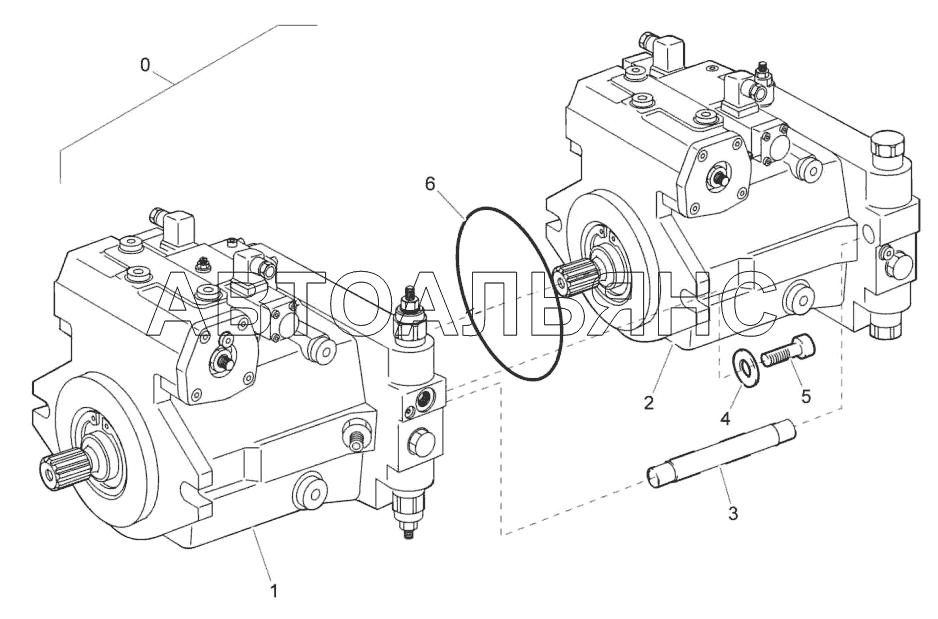 0
6
АВТОАЛЬЯНС
2
4
5
3
1