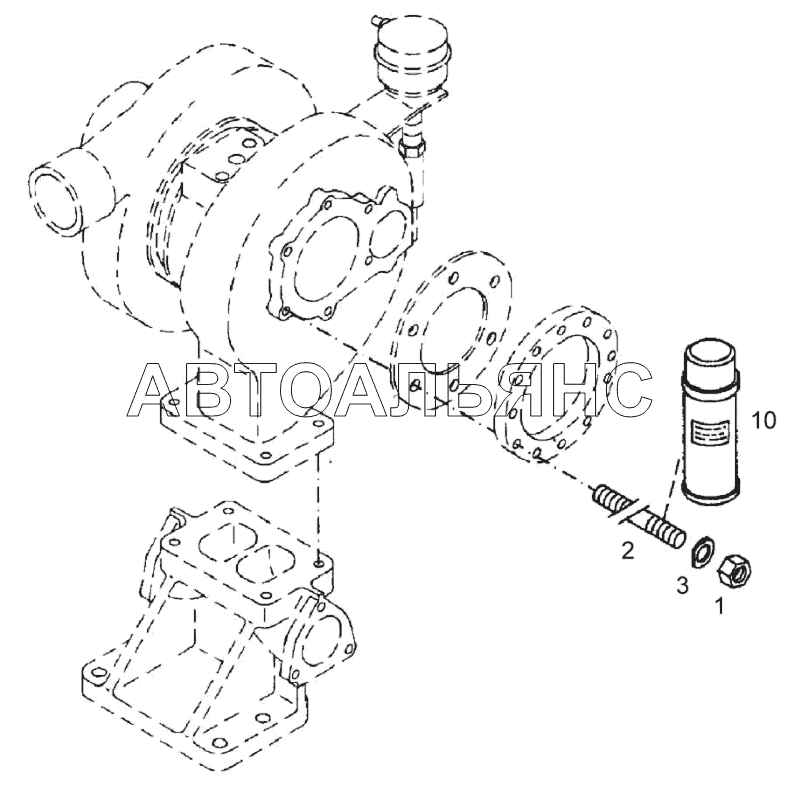 АВТОАЛЬЯНС

10

2

3

1