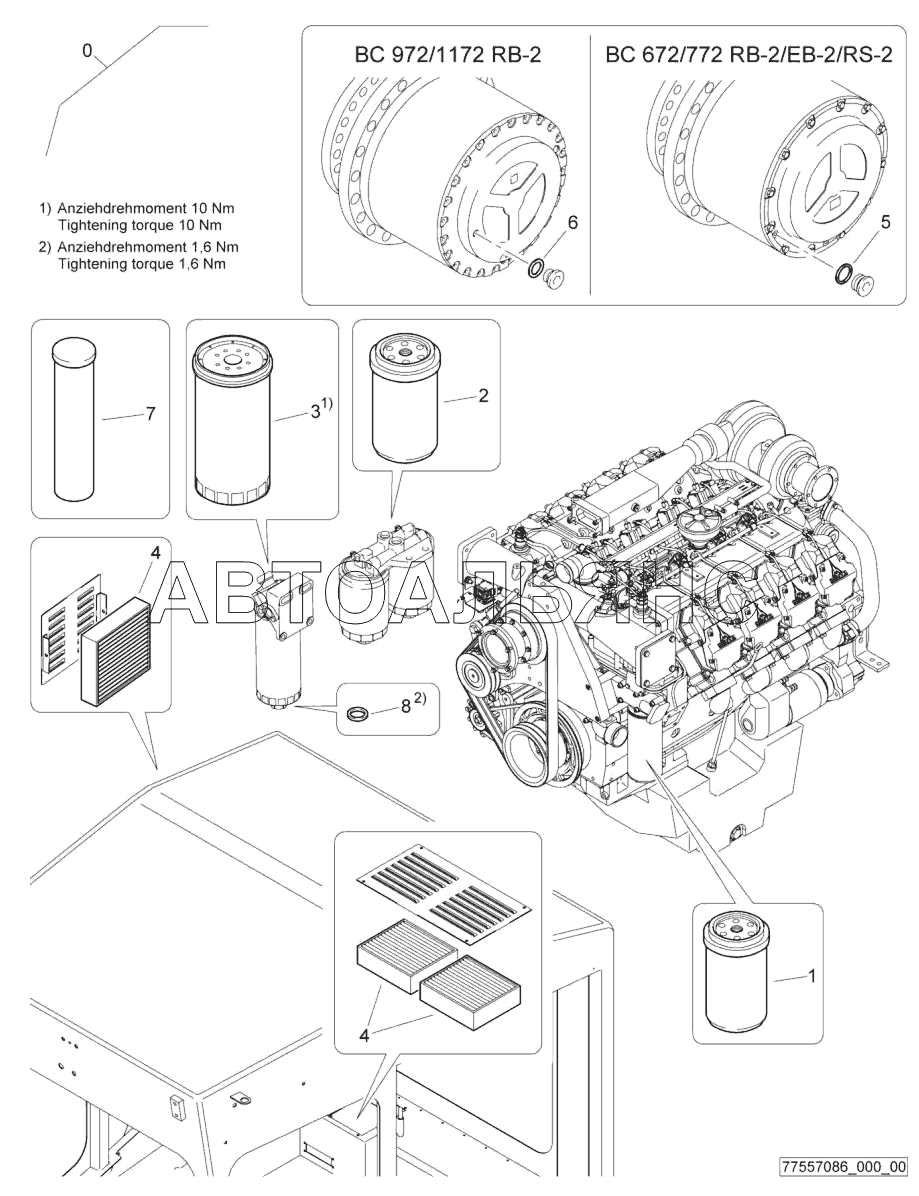 0

1) Anziehdrehmoment 10 Nm
Tightening torque 10 Nm
2) Anziehdrehmoment 1,6 Nm
Tightening torque 1,6 Nm

BC 972/1172 RB-2

6

BC 672/772 RB-2/EB-2/RS-2

5

7

$3^{1)}$

2

4

$8^{2)}$

АВТОАЛЬЯНС

4

1

77557086_000_00