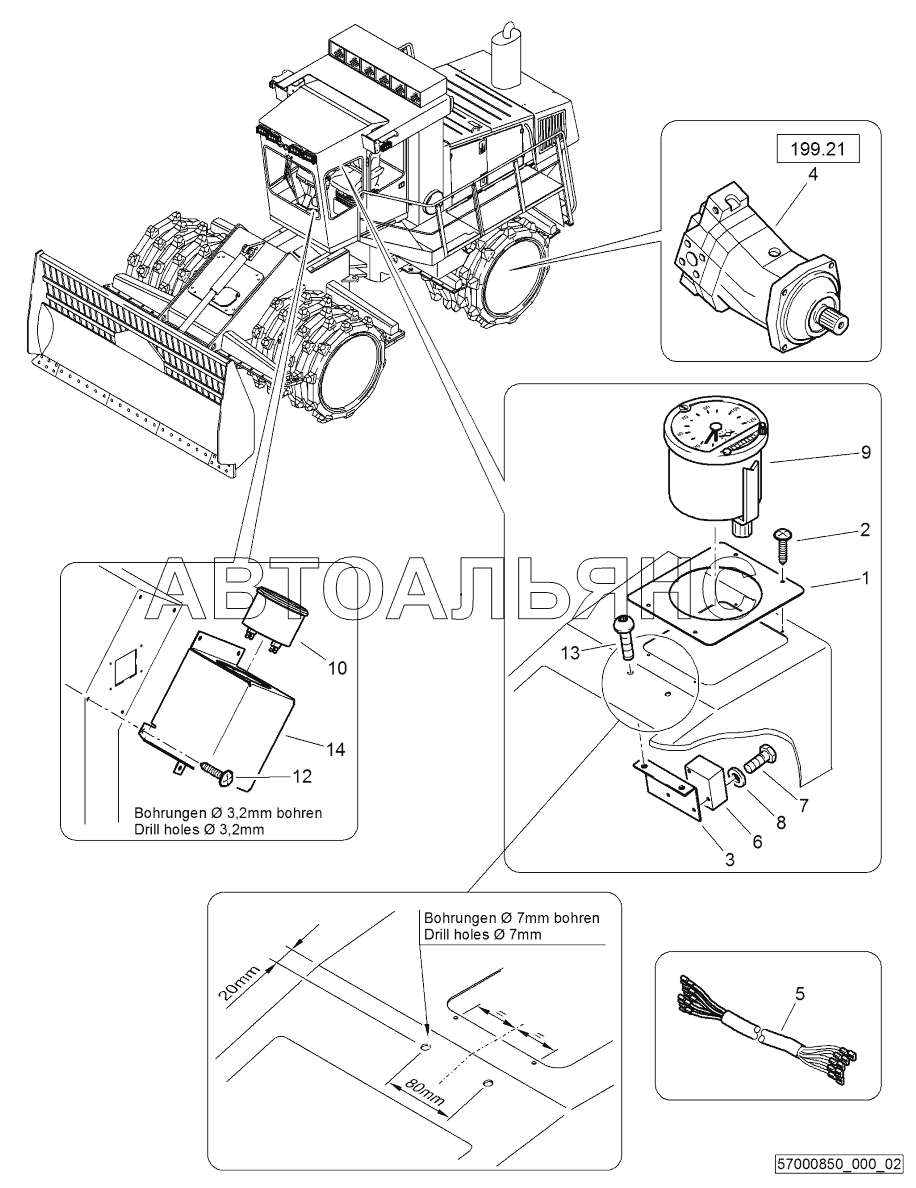 199.21
4

9
2
1
13
7
8
6
3

АВТОАЛЬЯНС

10
14
12
Bohrungen Ø 3,2mm bohren
Drill holes Ø 3,2mm

Bohrungen Ø 7mm bohren
Drill holes Ø 7mm
20mm
=
=
80mm

5

57000850_000_02