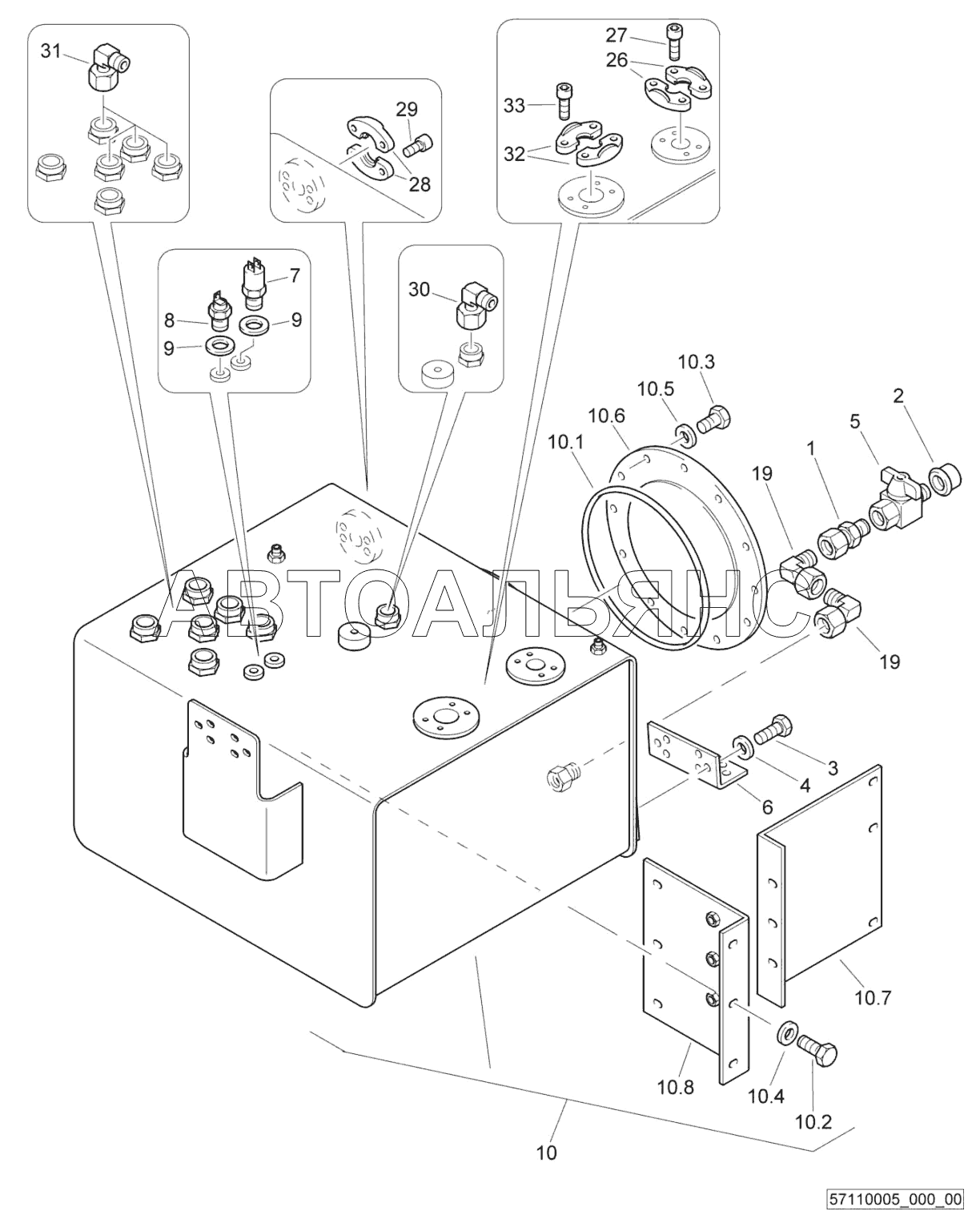 31

27
26
33
32

29
28

7
8
9
9

30

10.3
10.5
10.6
10.1
2
5
1
19
19

АВТОАЛЬЯНС

3
4
6

10.7
10.8
10.4
10.2

10

57110005_000_00