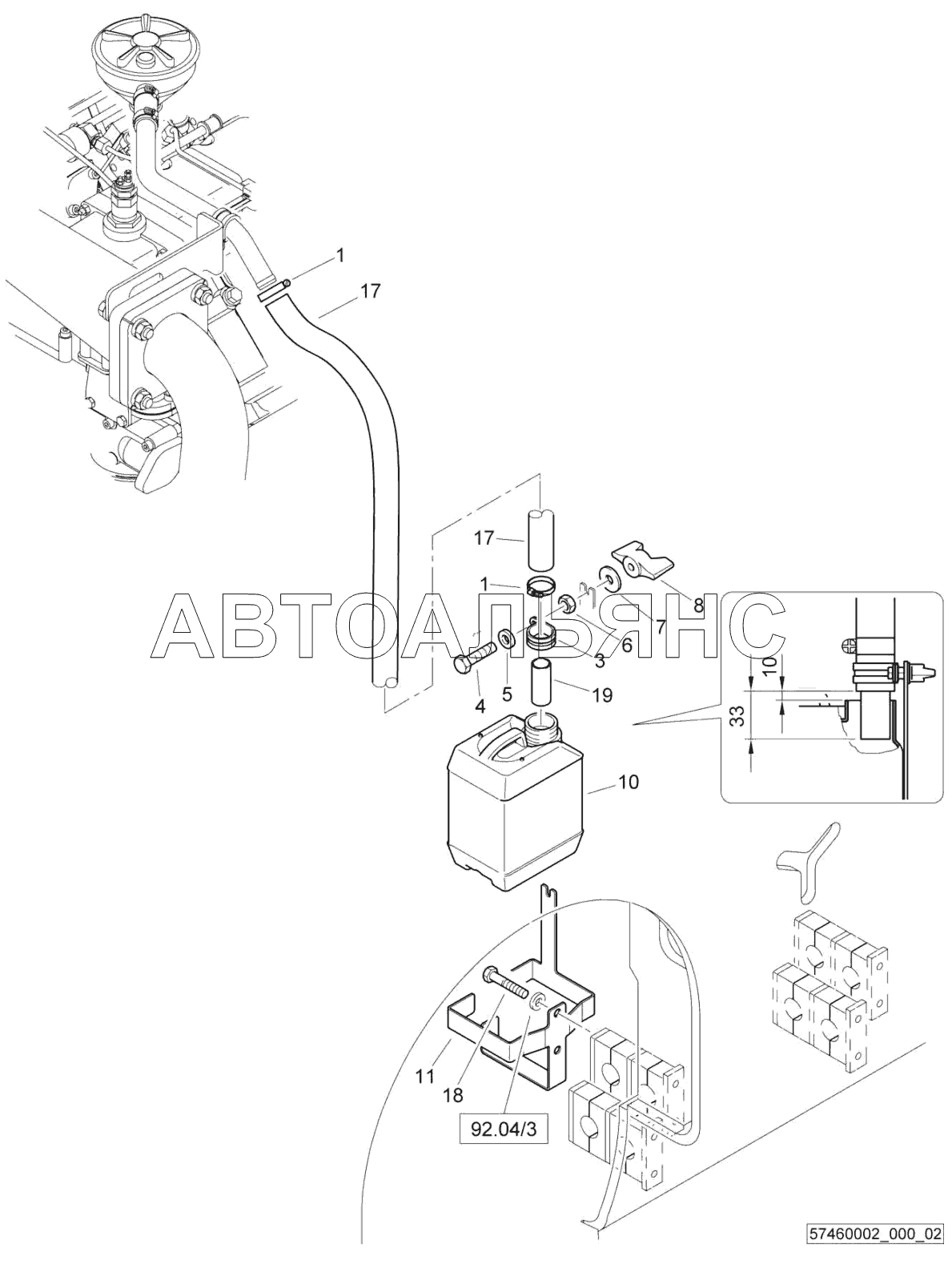 1
17
17
1
8
7
6
3
5
4
19
АВТОАЛЬЯНС
10
33
10
11
18
92.04/3
57460002_000_02