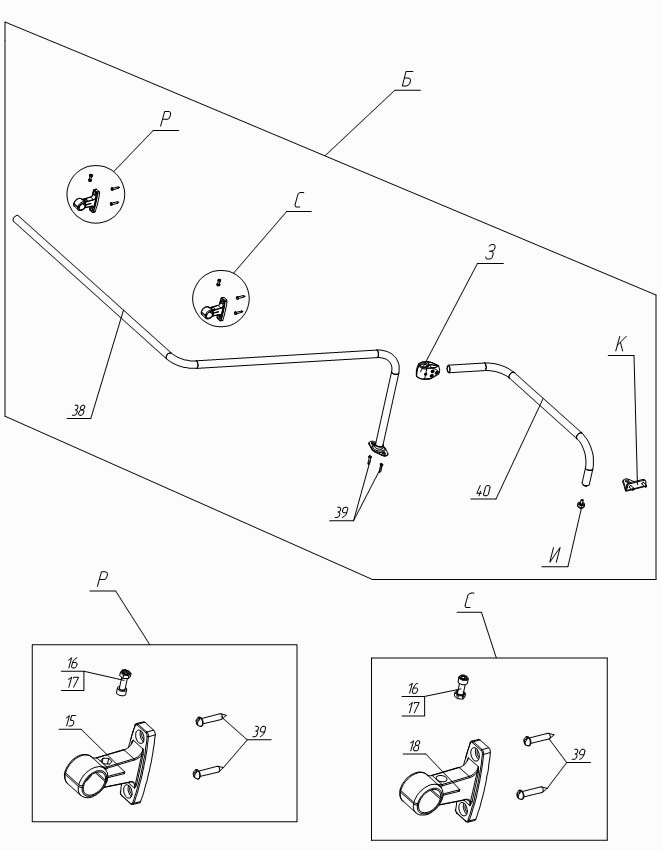 Б
Р
С
З
К
38
39
40
И
Р
16
17
15
39
С
16
17
18
39