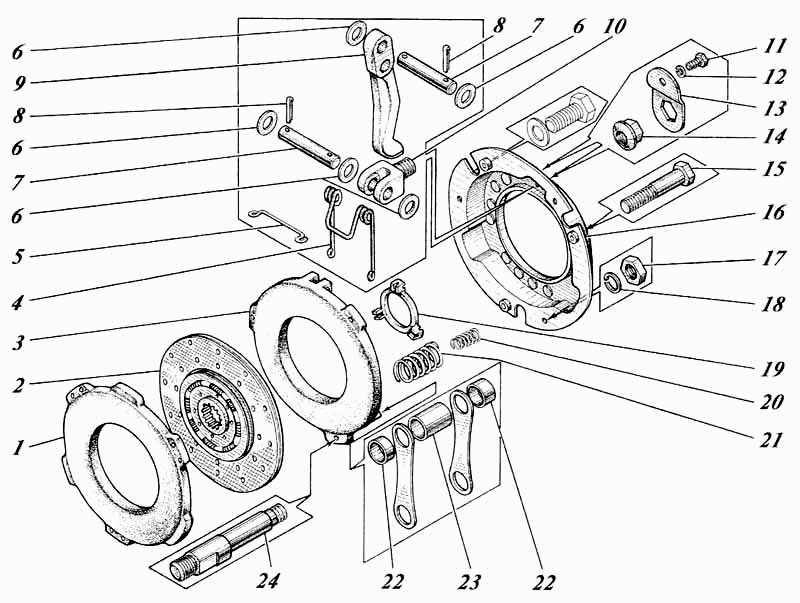 6
9
8
6
7
6
5
4
3
2
1
8
7
6
10
11
12
13
14
15
16
17
18
19
20
21
24
22
23
22