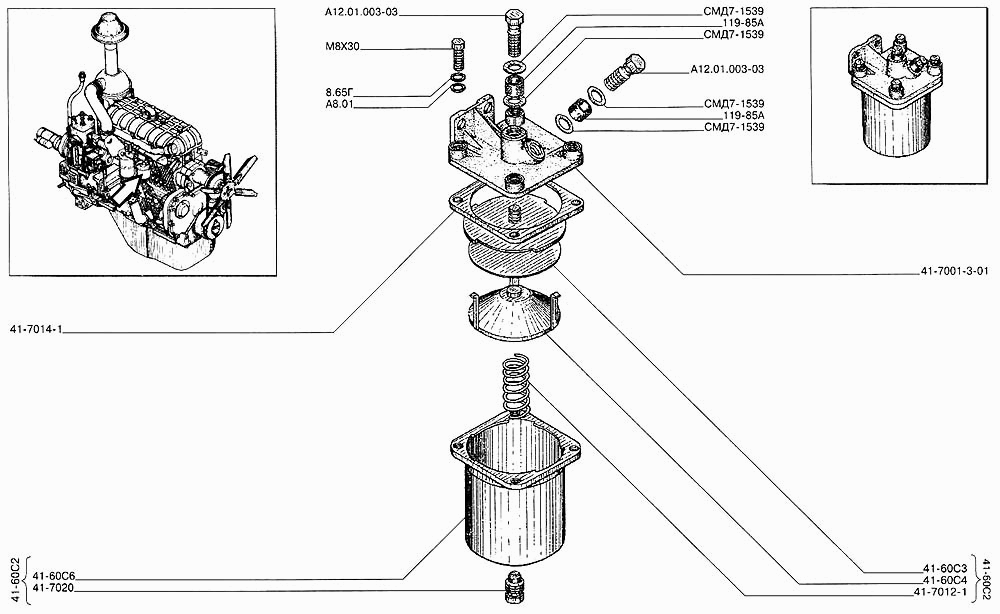 А12.01.003-03
М8Х30
8.65Г
А8.01
СМД7-1539
119-85А
СМД7-1539
А12.01.003-03
СМД7-1539
119-85А
СМД7-1539
41-7001-3-01
41-7014-1
41-60С2
41-60С6
41-7020
41-60С3
41-60С4
41-7012-1
41-60С2