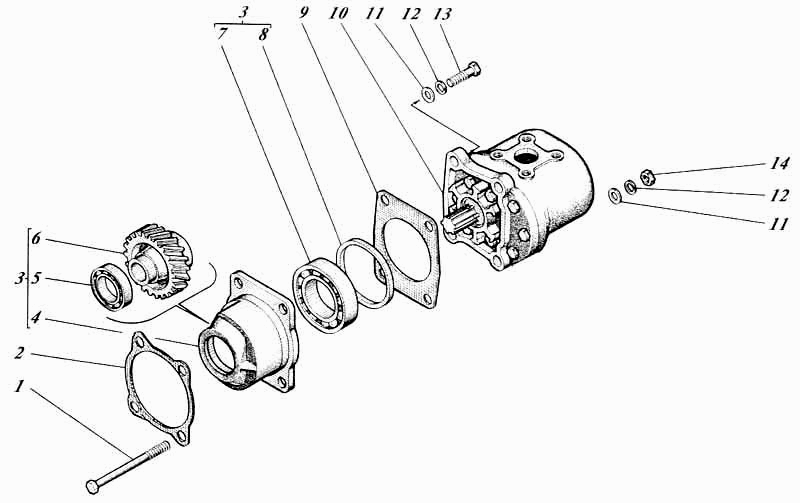 3
7 8
9
10
11
12
13
14
12
11
6
3
5
4
2
1