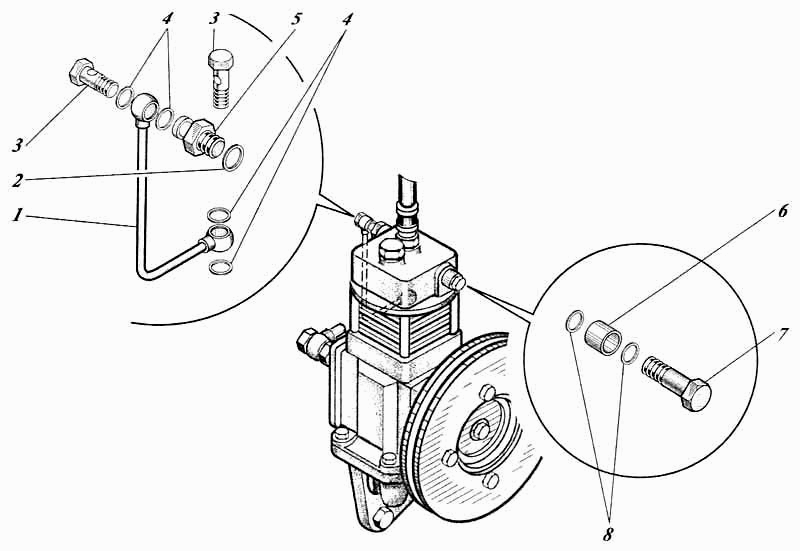 4
3
5
4
3
2
1
6
7
8