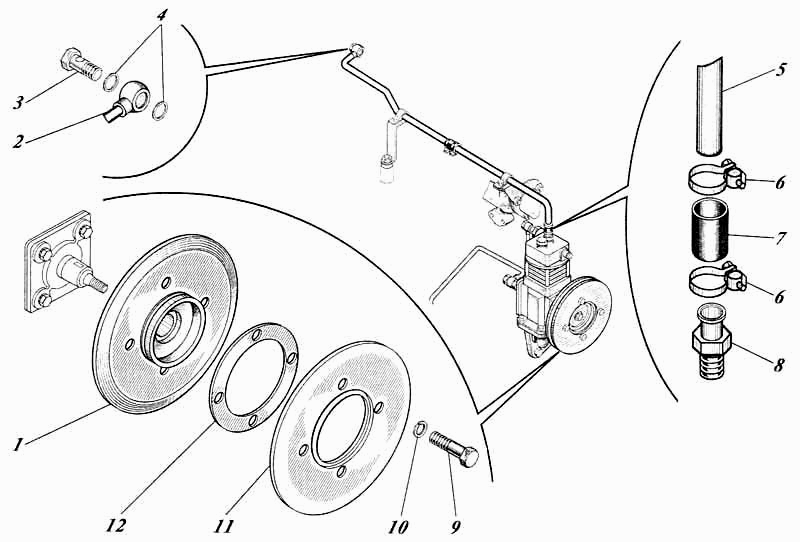 4
3
2
5
6
7
6
8
1
12
11
10
9