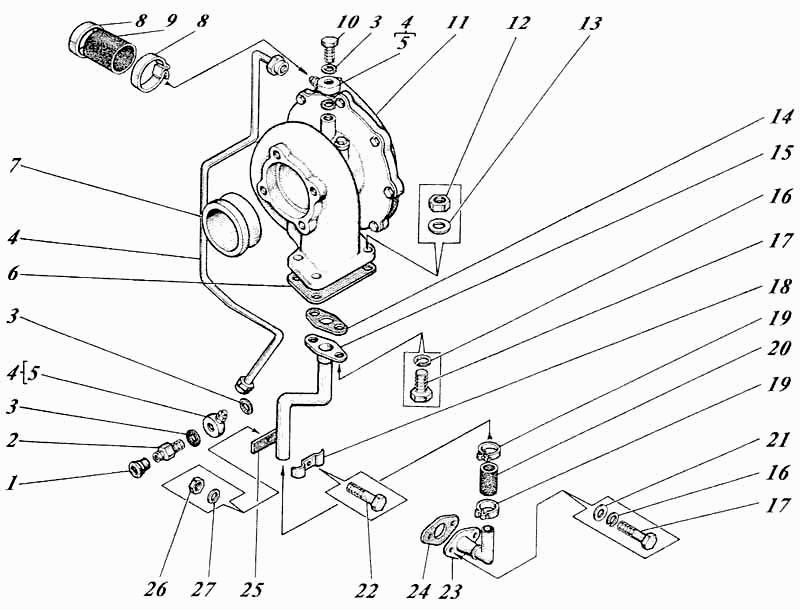 8 9 8
10 3 $\frac{4}{5}$ 11 12 13
14
15
16
17
18
19
20
19
21
16
17
7
4
6
3
4{5
3
2
1
26 27 25 22 24 23