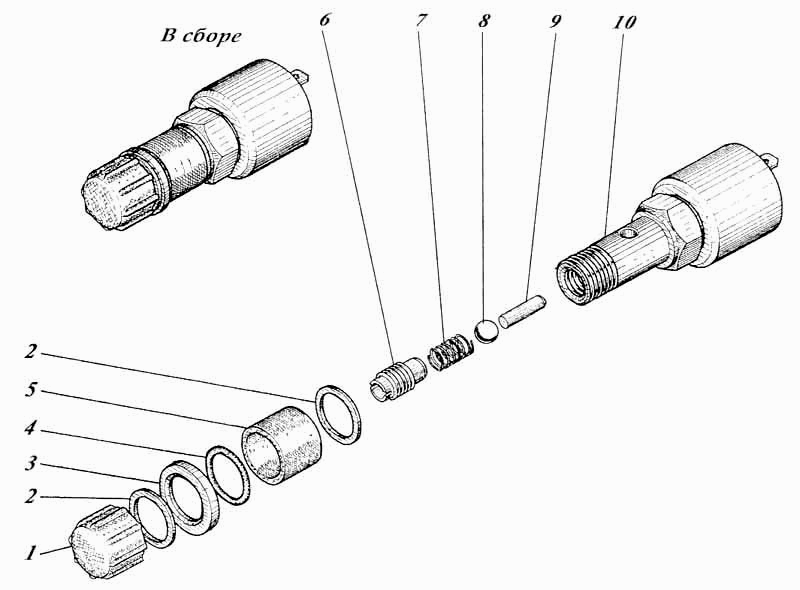 В сборе

6
7
8
9
10

2
5
4
3
2
1