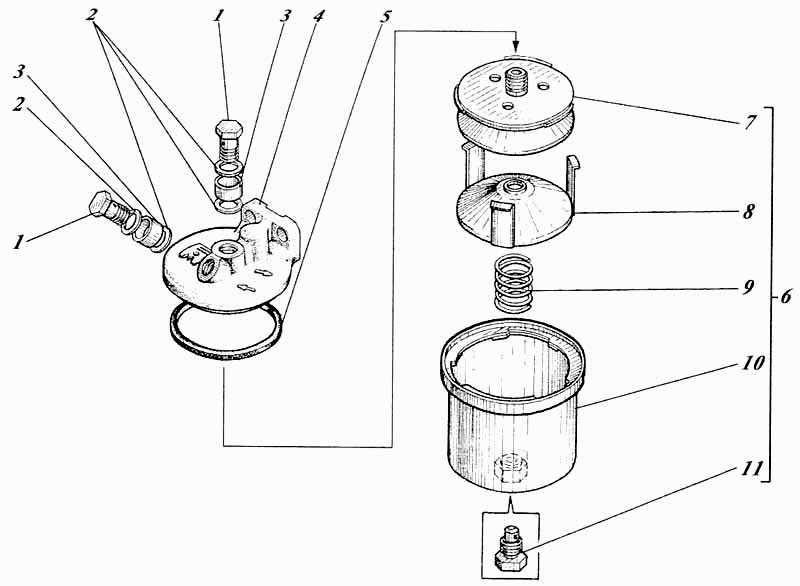 2
1
3
4
5
3
2
1
7
8
9
6
10
11