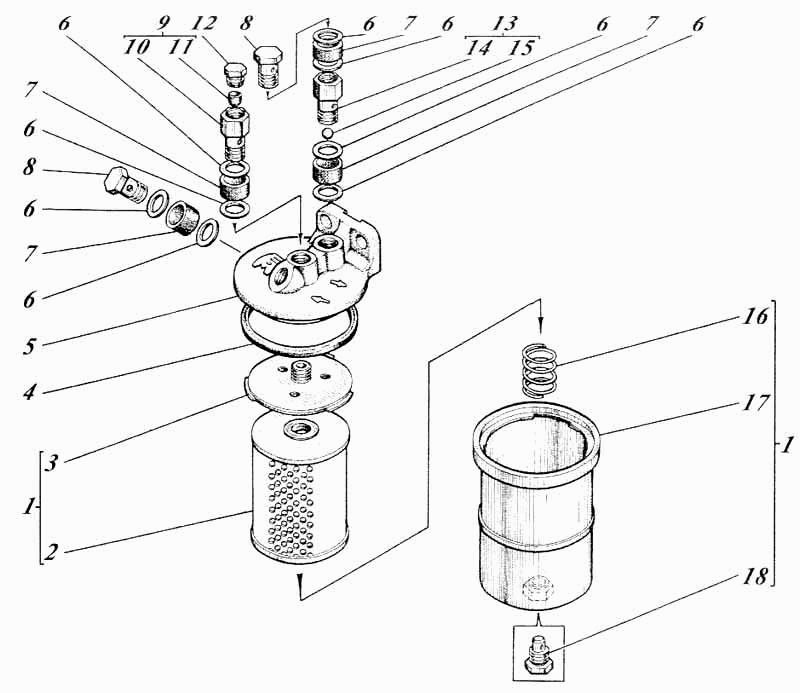 6
9
10 11
12
8
6 7 6
13
14 15
6 7 6
7
6
8
6
7
6
5
4
3
1
2
16
17
1
18