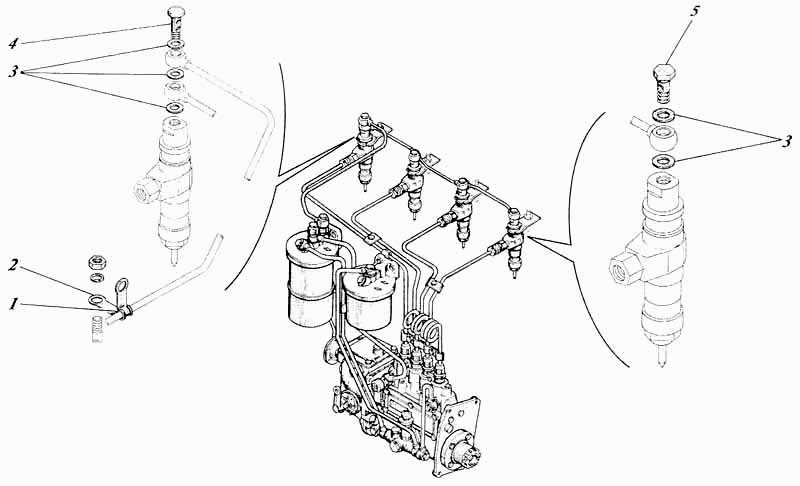 4
3
2
1
5
3