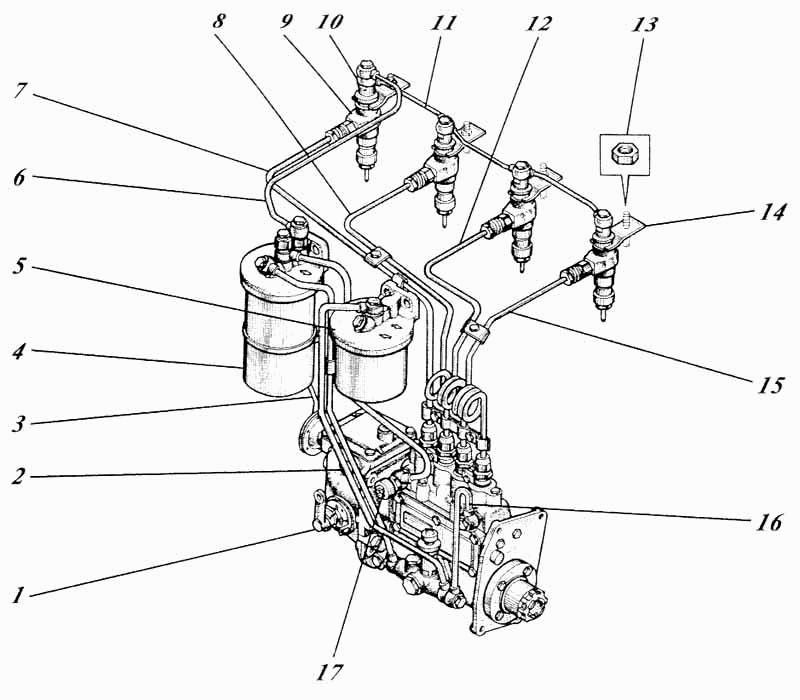 8
9
10
11
12
13
7
6
14
5
4
15
3
2
16
1
17