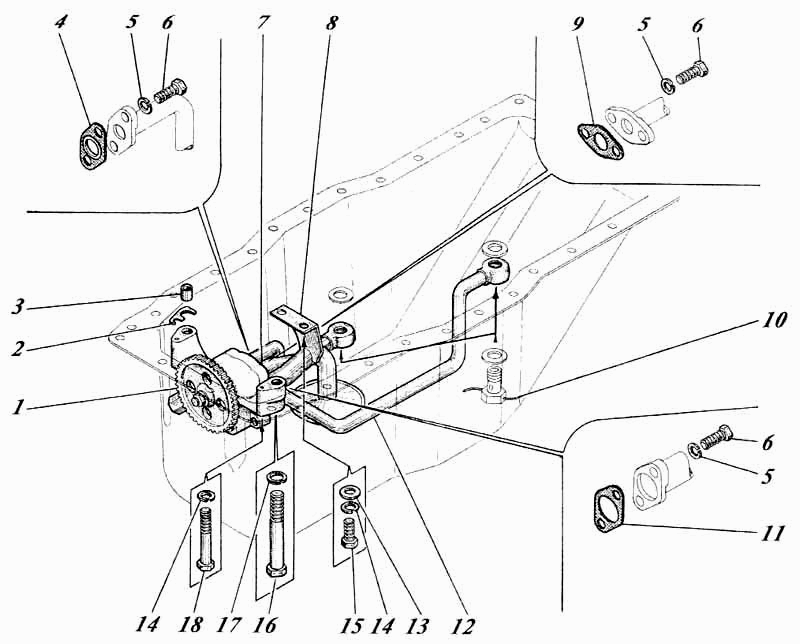 4 5 6 7 8 9 5 6
3
2
1
10
6
5
11
14 18 17 16 15 14 13 12