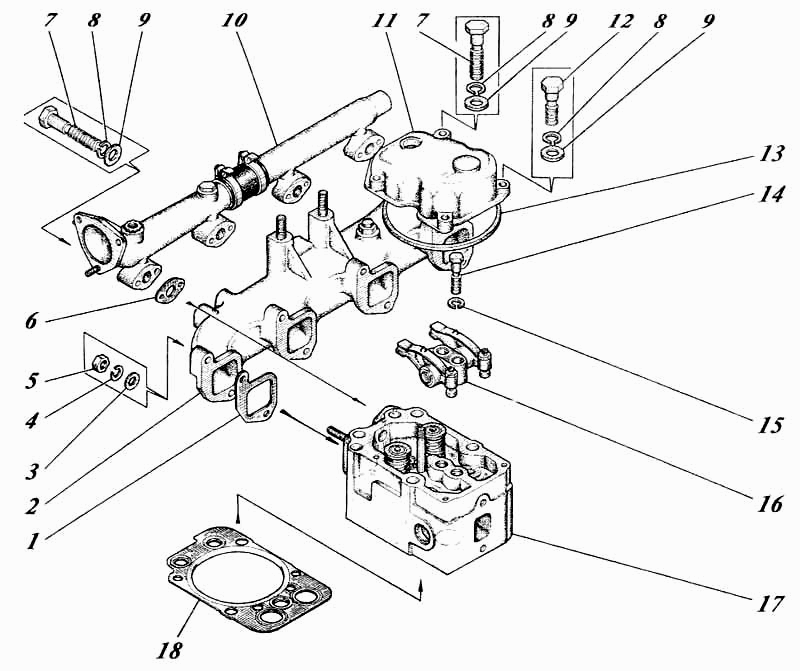 7 8 9 10 11 7 8 9 12 8 9
13
14
6
5
4
3
2
1
15
16
17
18