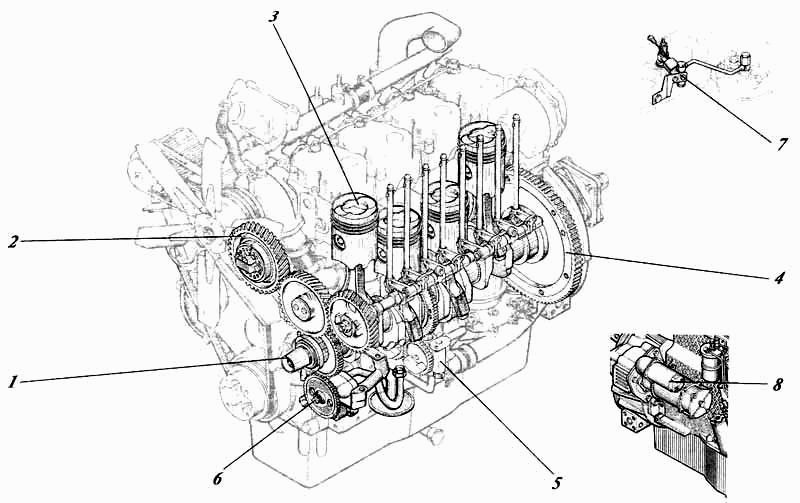 3
7
2
4
1
8
6
5