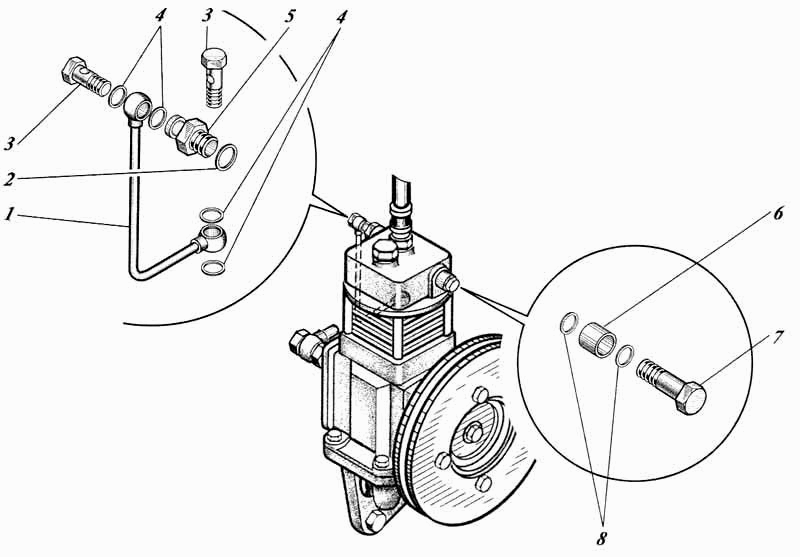 4
3
5
4
3
2
1
6
7
8