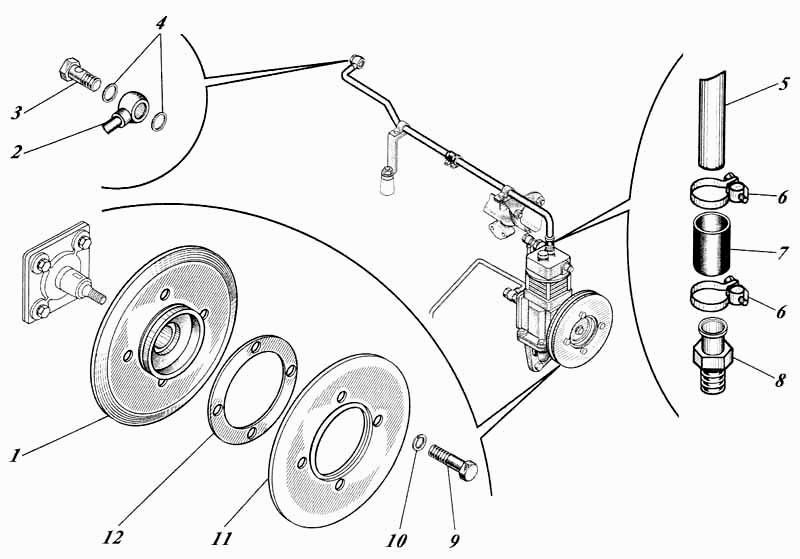 4
3
2
5
6
7
6
8
1
12
11
10
9