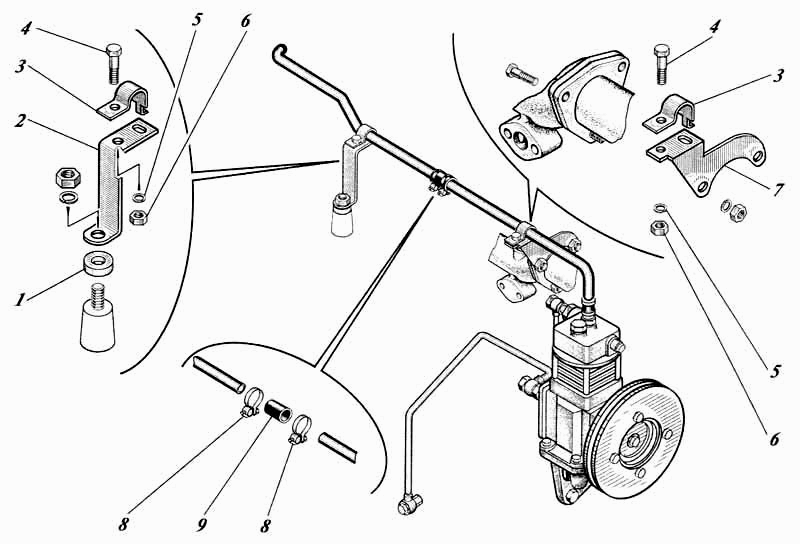 4
5
6
3
2
1
4
3
7
5
6
8
9
8