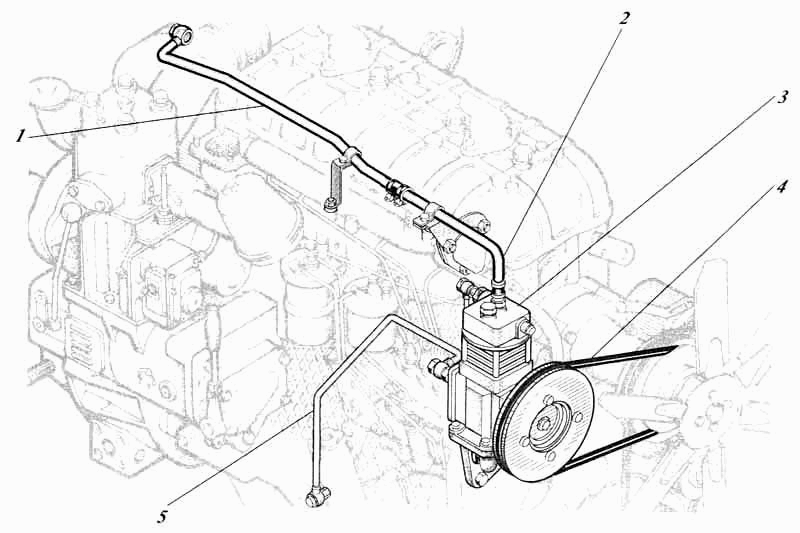 1
2
3
4
5