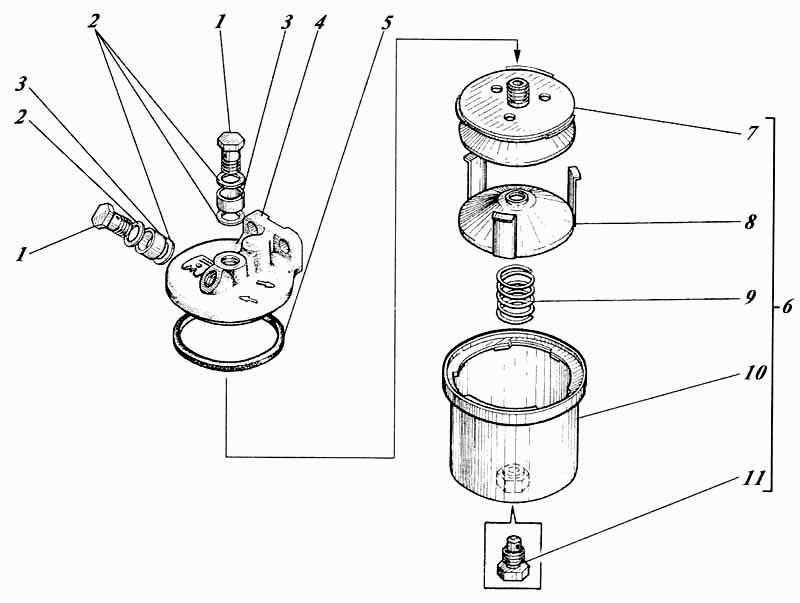 2
1
3
4
5
3
2
1
7
8
9
6
10
11