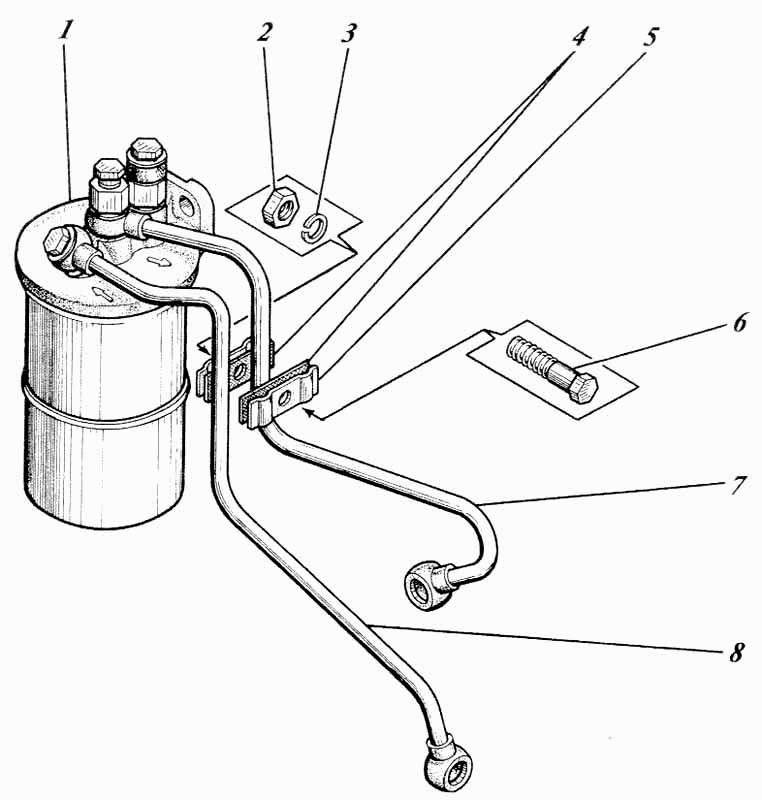 1
2
3
4
5
6
7
8