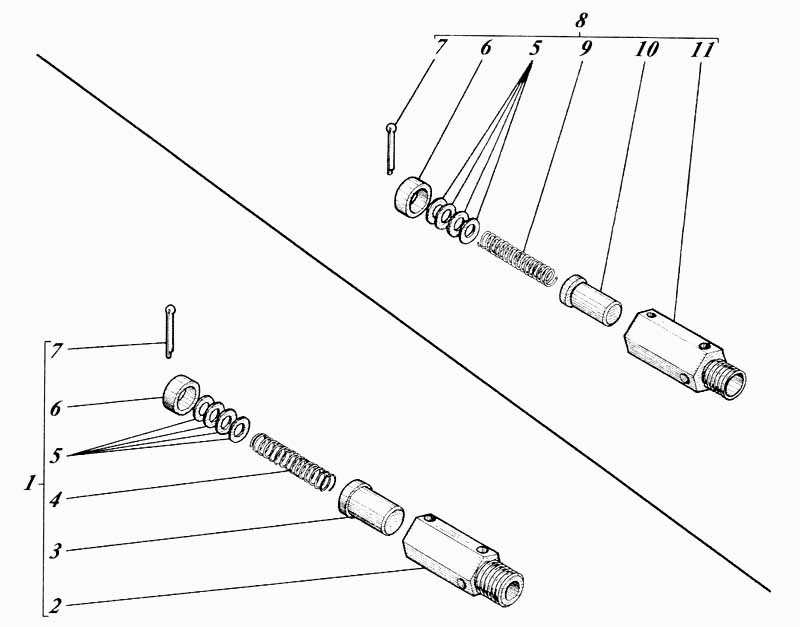 8
7
6
5
9
10
11
7
6
5
1
4
3
2