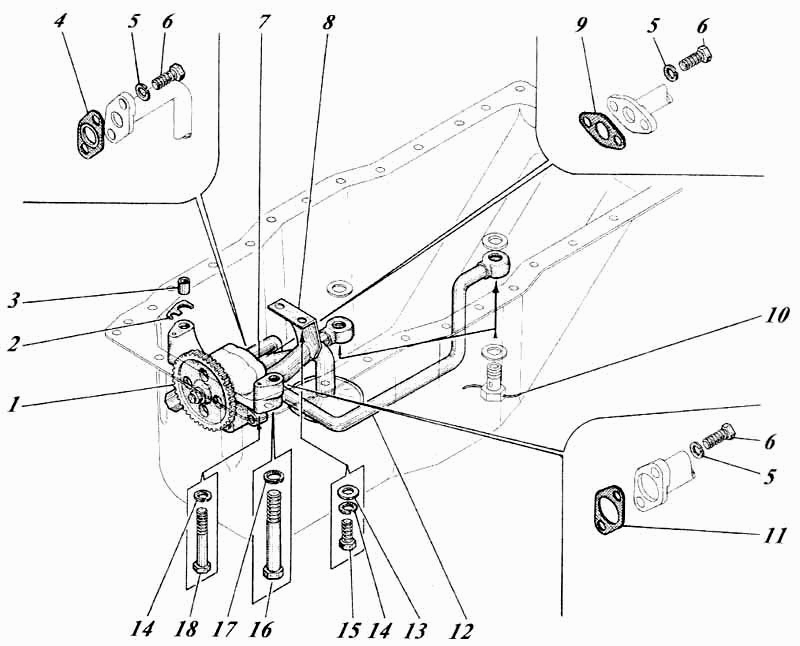 4
5
6
7
8
9
5
6
3
2
1
10
6
5
11
14
18
17
16
15
14
13
12