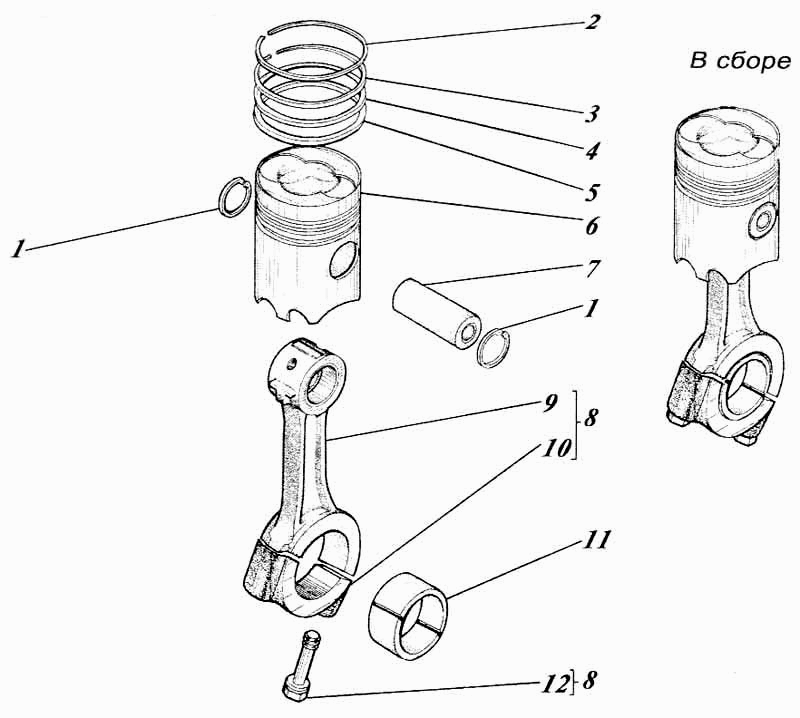 2

В сборе

3

4

5

6

1

7

1

9

8

10

11

12 8