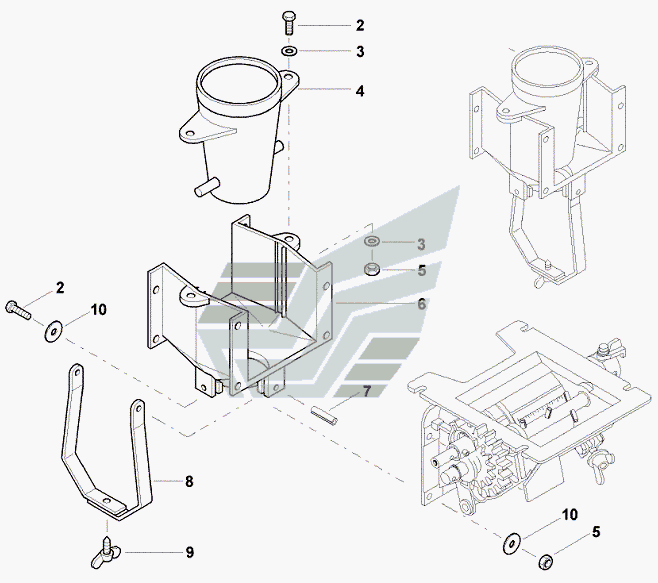 2
3
4
3
5
6
2
10
7
8
9
10
5