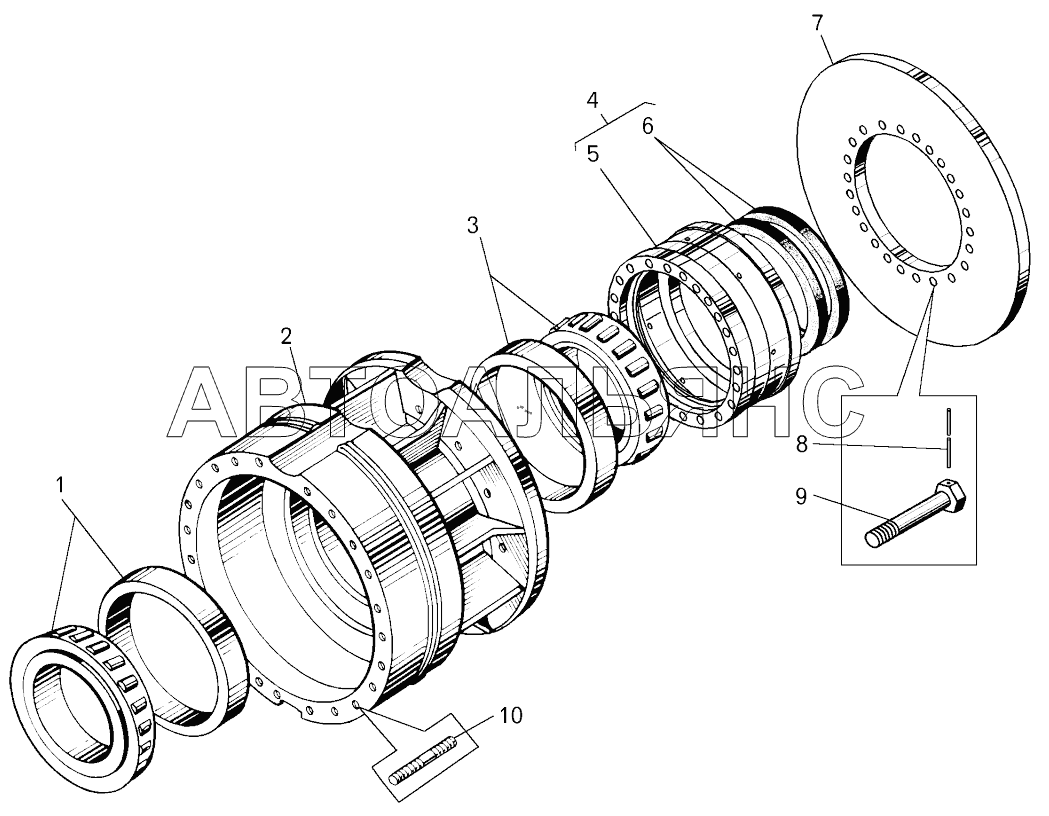 7
4
6
5
3
2
АВТОАЛЬЯНС
8
9
1
10