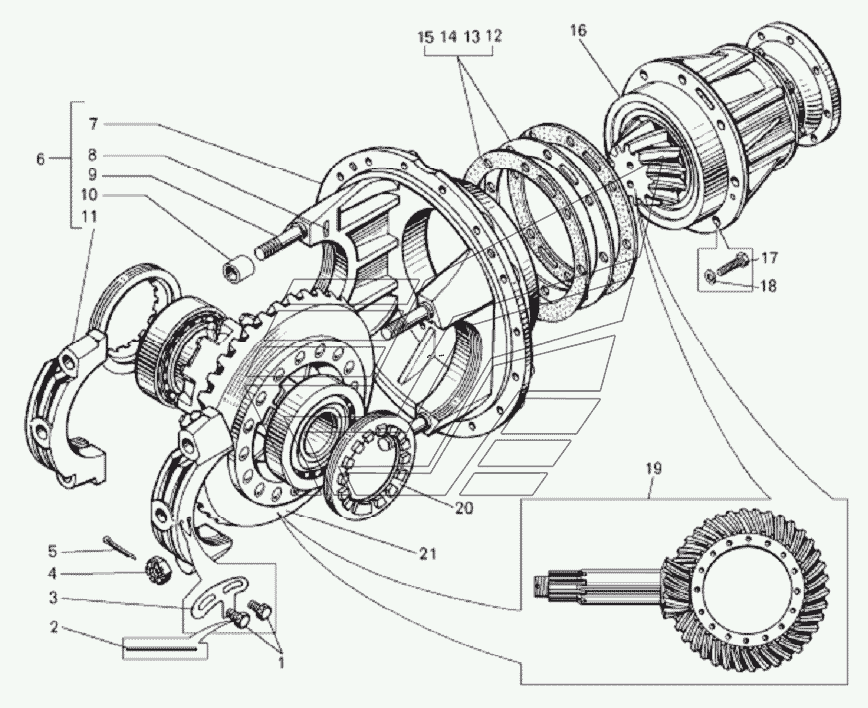 15 14 13 12
16
6
7
8
9
10
11
17
18
19
20
21
5
4
3
2
1