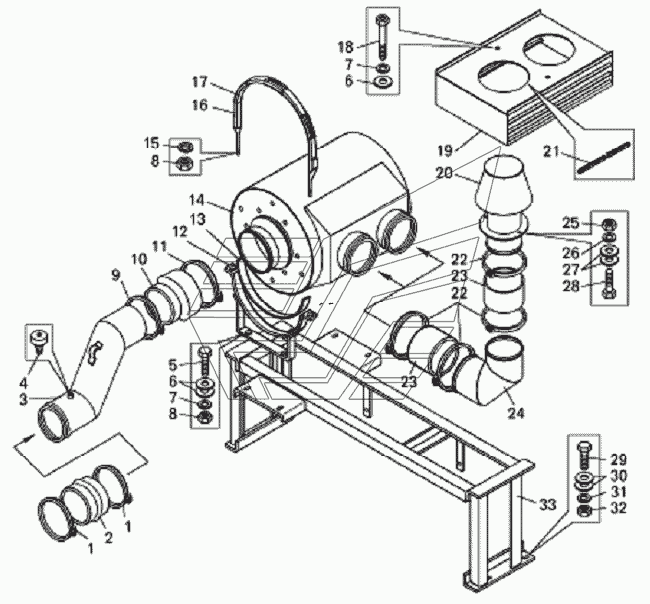 18
7
6
17
16
15
8
19
21
20
14
13
12
11
10
9
25
26
27
28
22
23
22
4
3
5
6
7
8
23
24
29
30
31
32
33
1
2
1