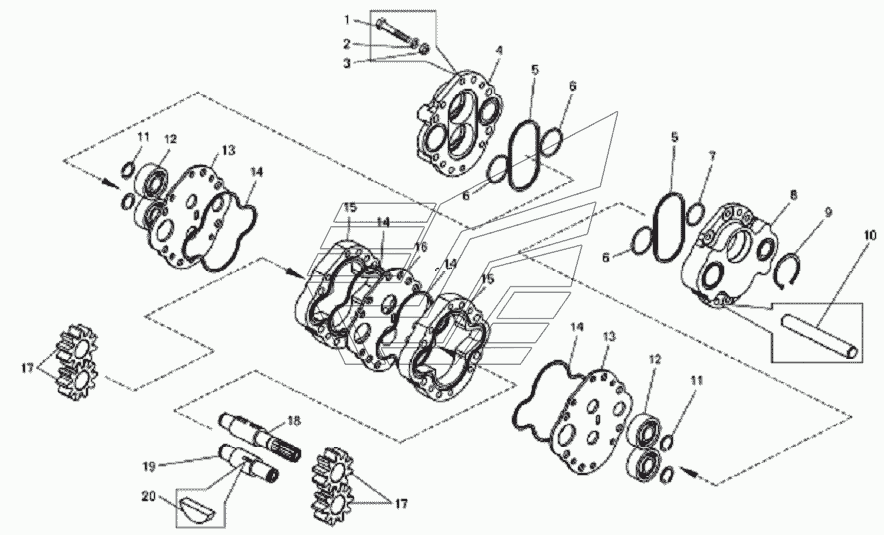 1
2
3
4
5
6
6
11
12
13
14
5
7
8
9
10
6
15
14
16
14
15
17
14
13
12
11
18
19
20
17