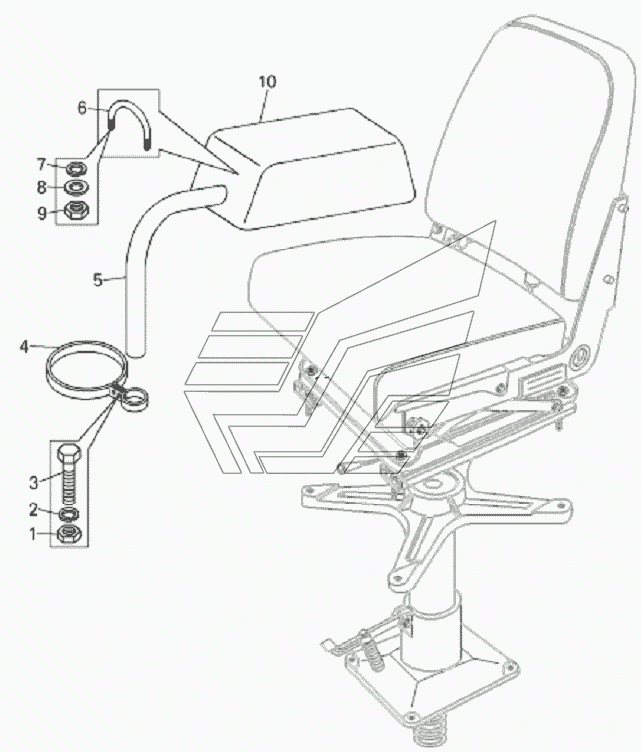 10
6
7
8
9
5
4
3
2
1