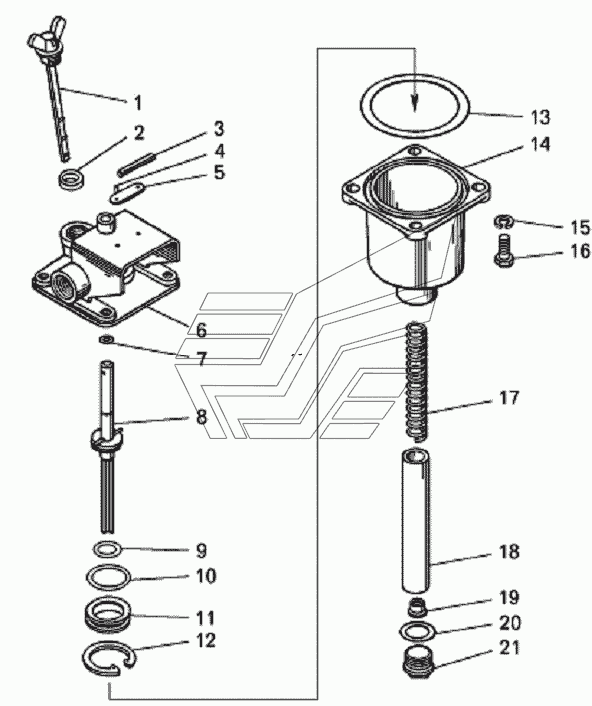 1
2
3
4
5
6
7
8
9
10
11
12
13
14
15
16
17
18
19
20
21