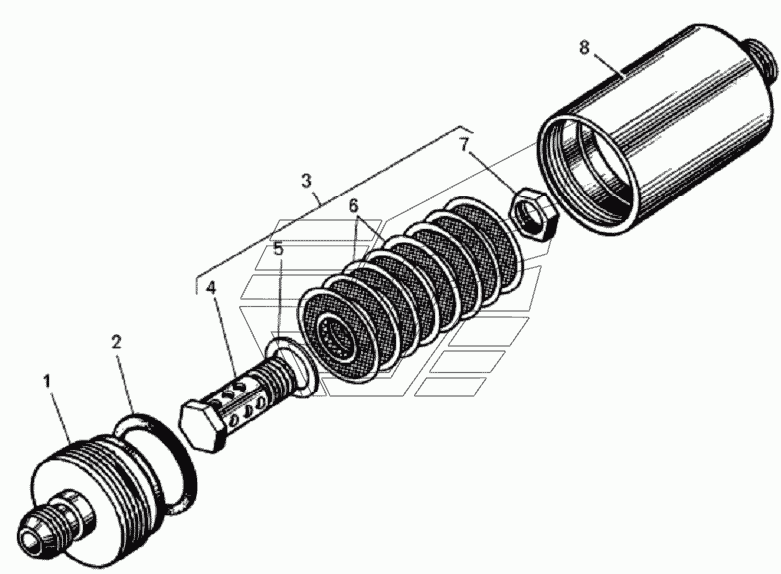 8
7
3
6
5
4
2
1