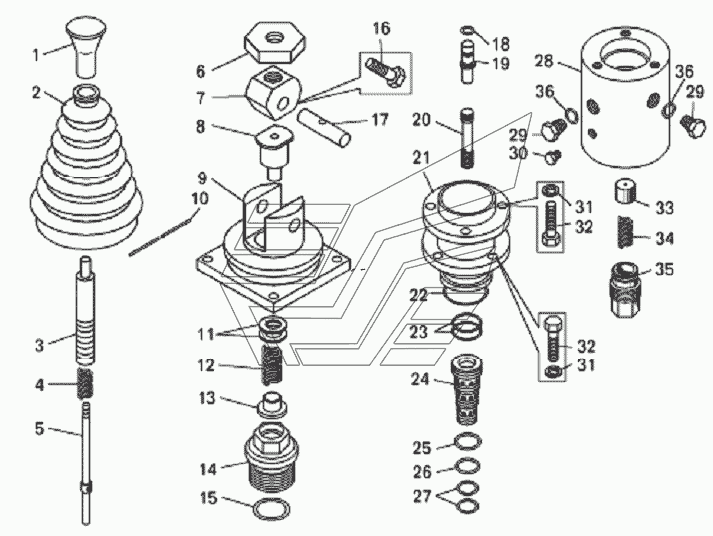 1
2
3
4
5
6
7
8
9
10
11
12
13
14
15
16
17
18
19
20
21
22
23
24
25
26
27
28
36
29
36
29
30
31
32
33
34
35
32
31