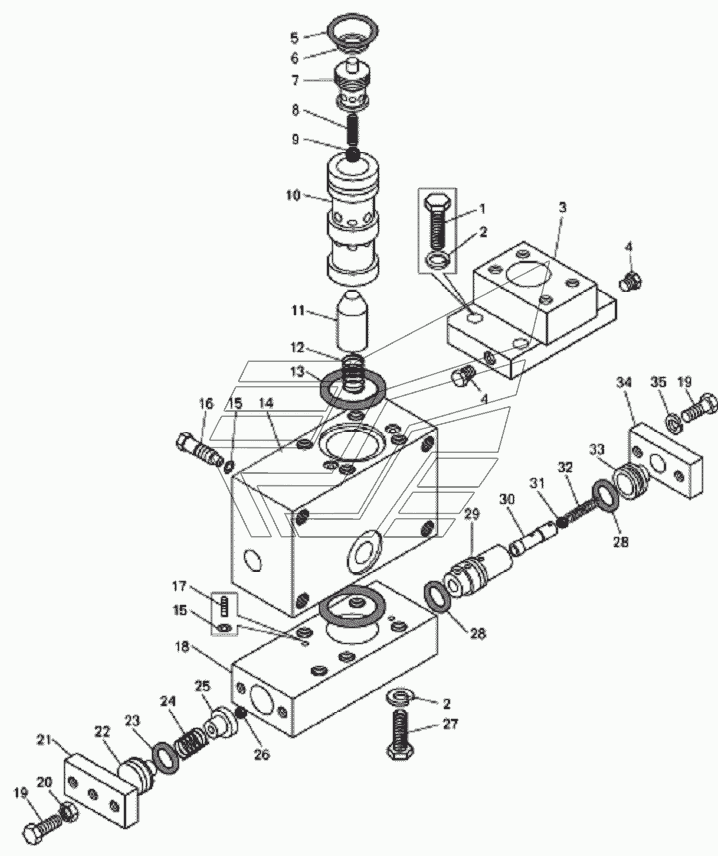 5
6
7
8
9
10
1
2
3
4
11
12
13
4
16
15
14
34
35
19
33
32
31
30
29
28
28
17
15
18
2
27
25
24
23
22
21
26
19
20