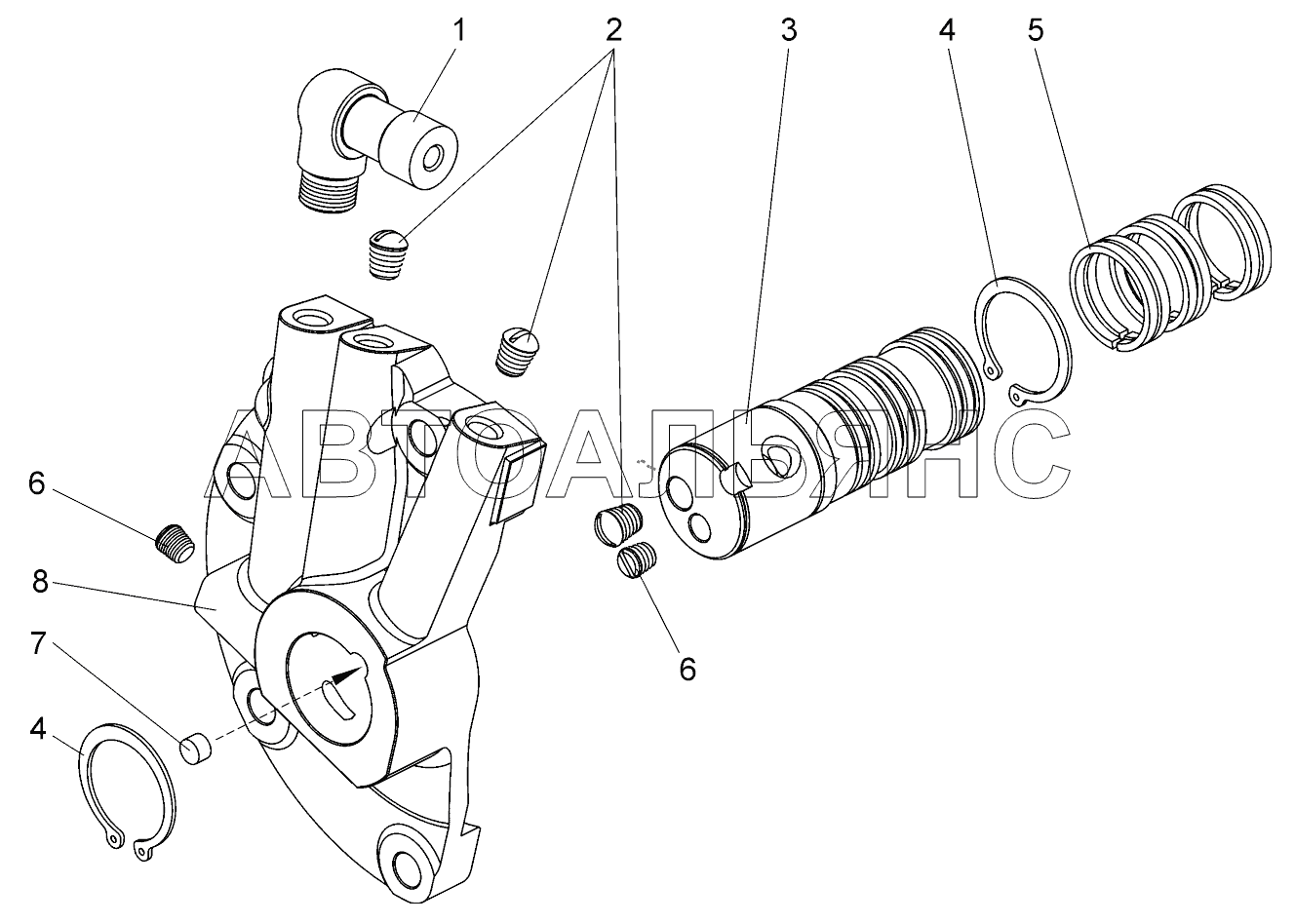 1
2
3
4
5
АВТОАЛЬЯНС
6
8
7
4
6