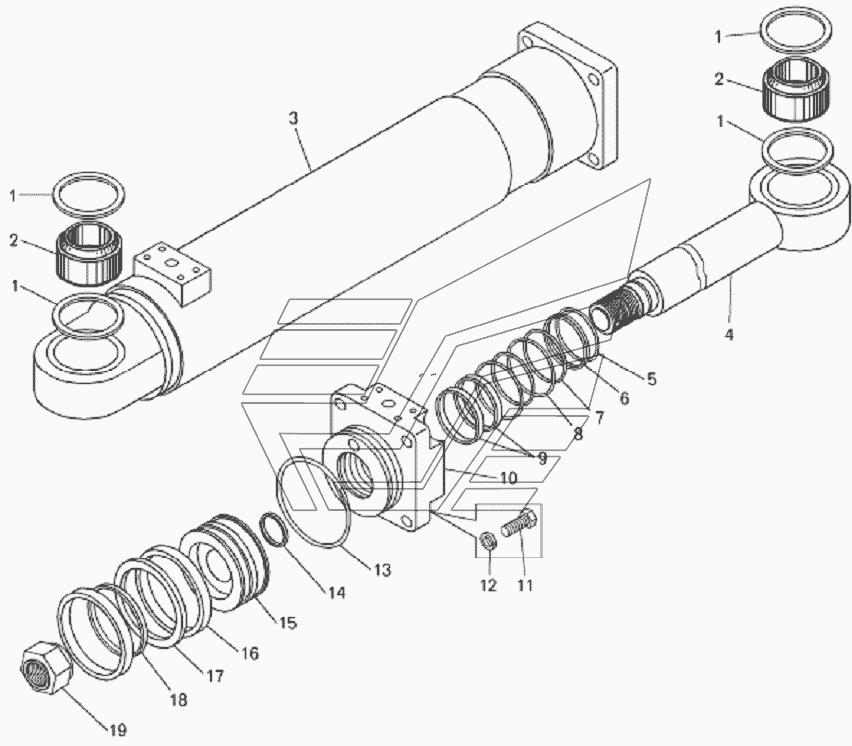 1
2
1
3
1
2
1
4
5
6
7
8
9
10
11
12
13
14
15
16
17
18
19