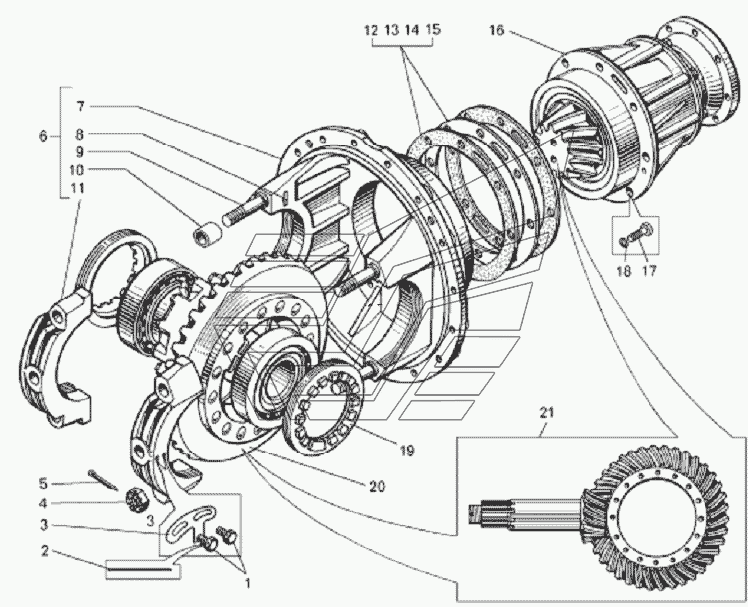 12 13 14 15
16
6
7
8
9
10
11
18
17
21
19
20
5
4
3
3
2
1