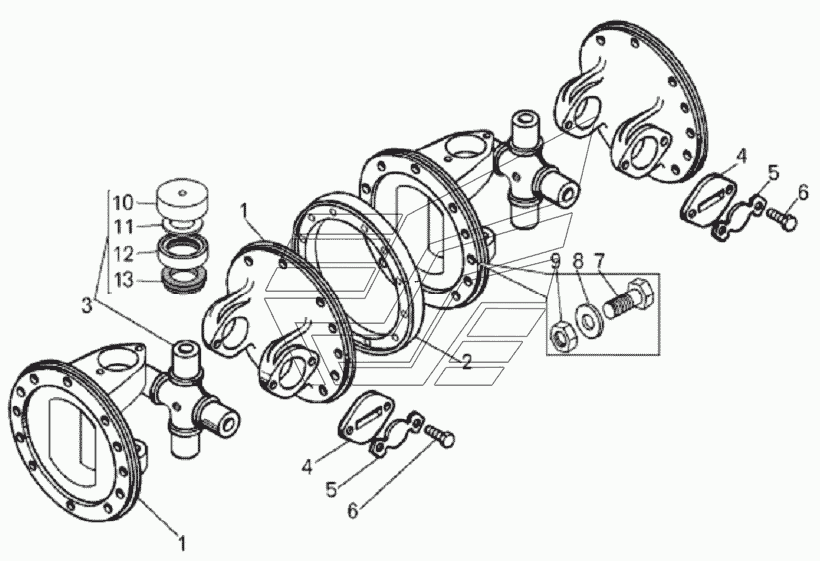 10
11
12
13
3
1
4
5
6
9
8
7
2
4
5
6
1