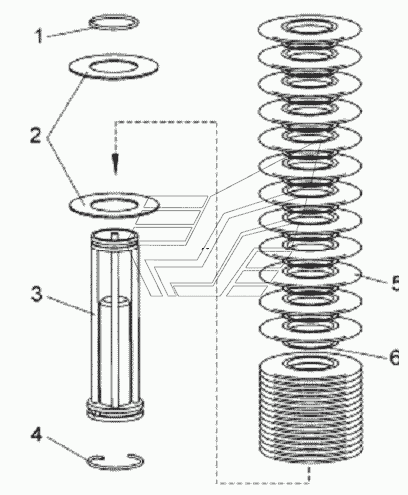 1
2
3
4
5
6