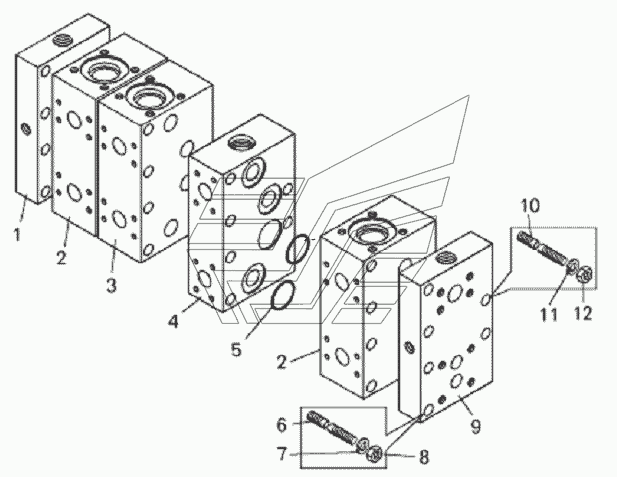 1
2
3
4
5
2
10
11
12
9
6
7
8